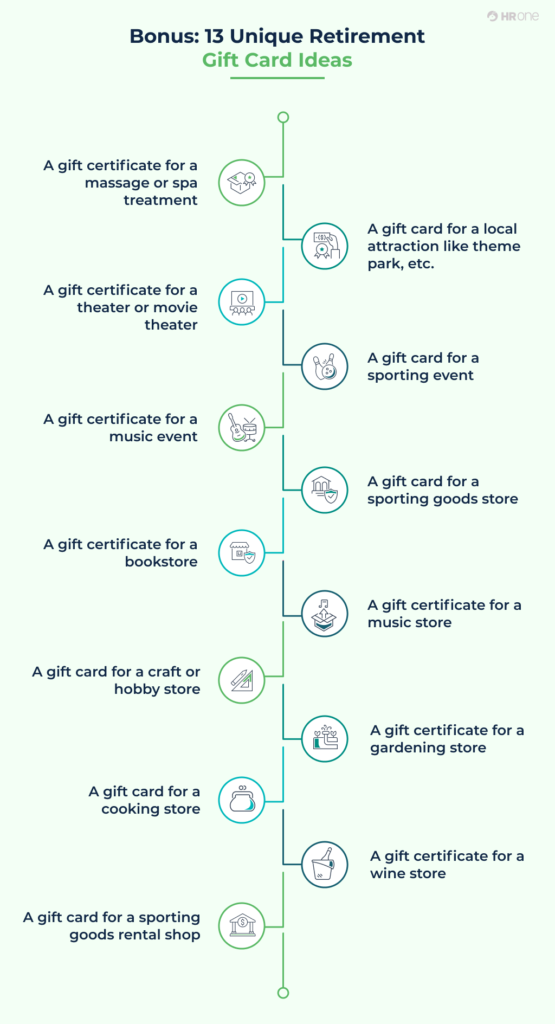 HR one

Bonus: 13 Unique Retirement Gift Card Ideas

A gift certificate for a massage or spa treatment

A gift card for a local attraction like theme park, etc.

A gift certificate for a theater or movie theater

A gift card for a sporting event

A gift certificate for a music event

A gift card for a sporting goods store

A gift certificate for a bookstore

A gift certificate for a music store

A gift card for a craft or hobby store

A gift certificate for a gardening store

A gift card for a cooking store

A gift certificate for a wine store

A gift card for a sporting goods rental shop